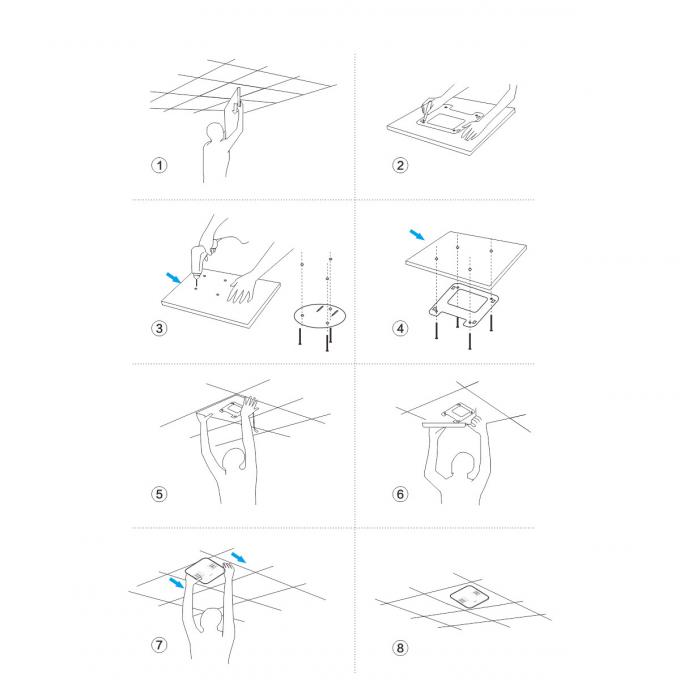 1

2

3

4

5

6

7

8