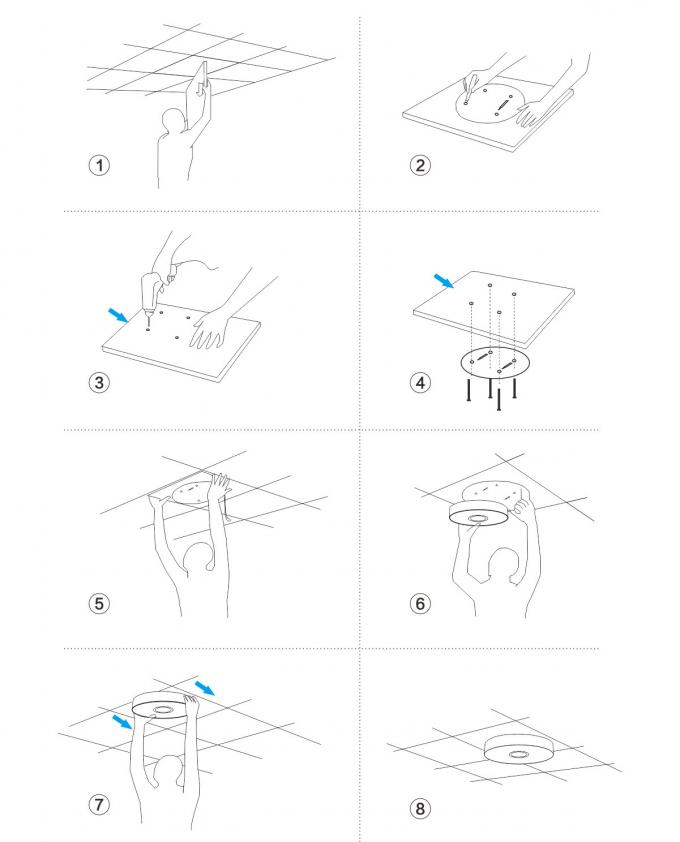 1

2

3

4

5

6

7

8