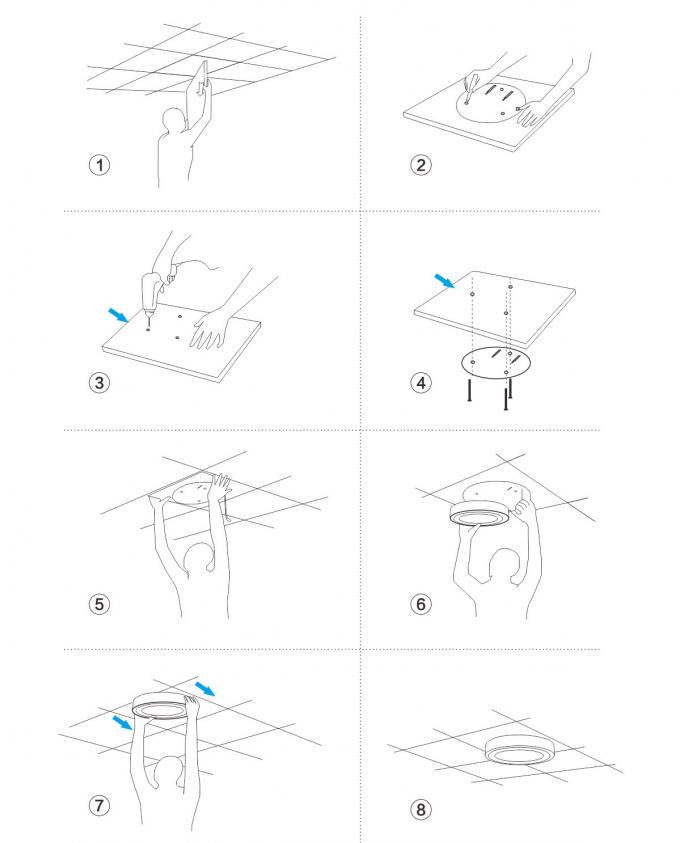 1

2

3

4

5

6

7

8